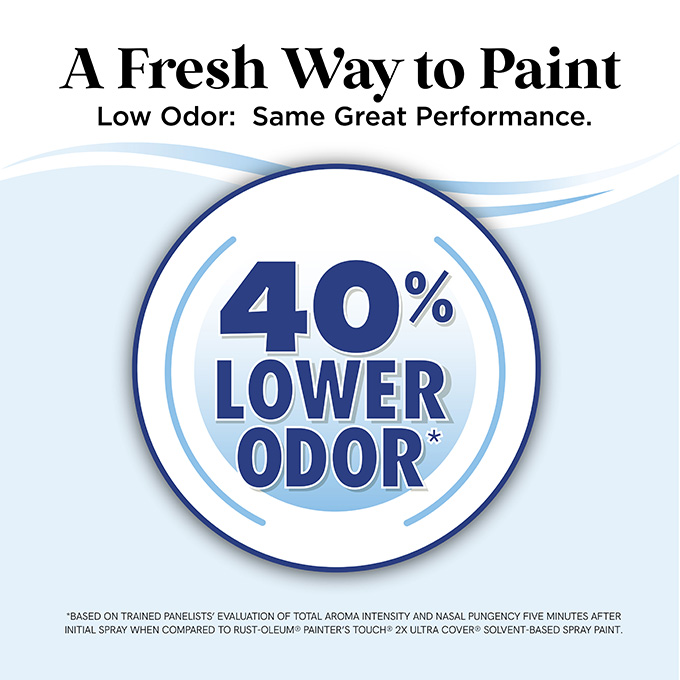 A Fresh Way to Paint
Low Odor: Same Great Performance.

40%
LOWER
ODOR*

*BASED ON TRAINED PANELISTS' EVALUATION OF TOTAL AROMA INTENSITY AND NASAL PUNGENCY FIVE MINUTES AFTER INITIAL SPRAY WHEN COMPARED TO RUST-OLEUM® PAINTER'S TOUCH® 2X ULTRA COVER® SOLVENT-BASED SPRAY PAINT.